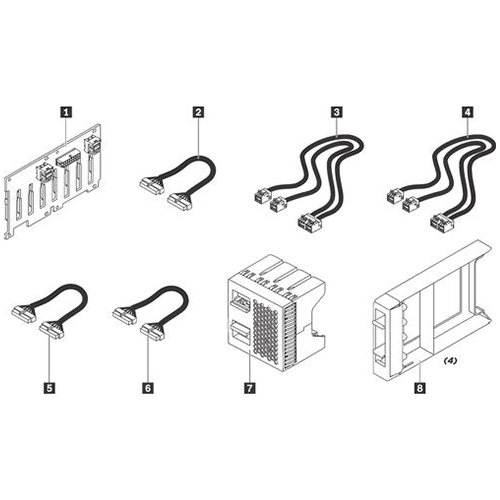 1
2
3
4
5
6
7
(4)
8